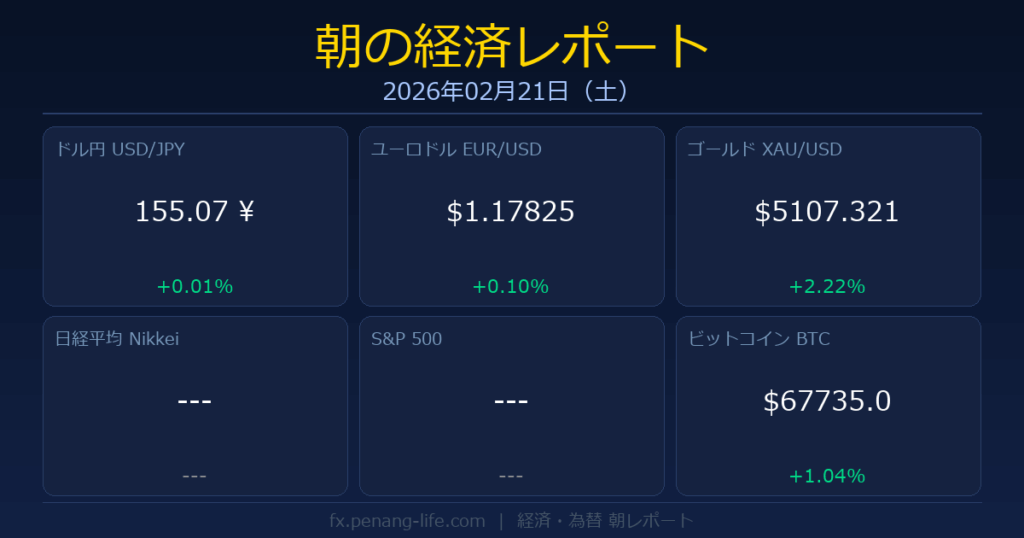 朝の経済レポート
2026年02月21日（土）

ドル円 USD/JPY
155.07 ¥
+0.01%

ユーロドル EUR/USD
$1.17825
+0.10%

ゴールド XAU/USD
$5107.321
+2.22%

日経平均 Nikkei
---
---

S&P 500
---
---

ビットコイン BTC
$67735.0
+1.04%

fx.penang-life.com | 経済・為替 朝レポート