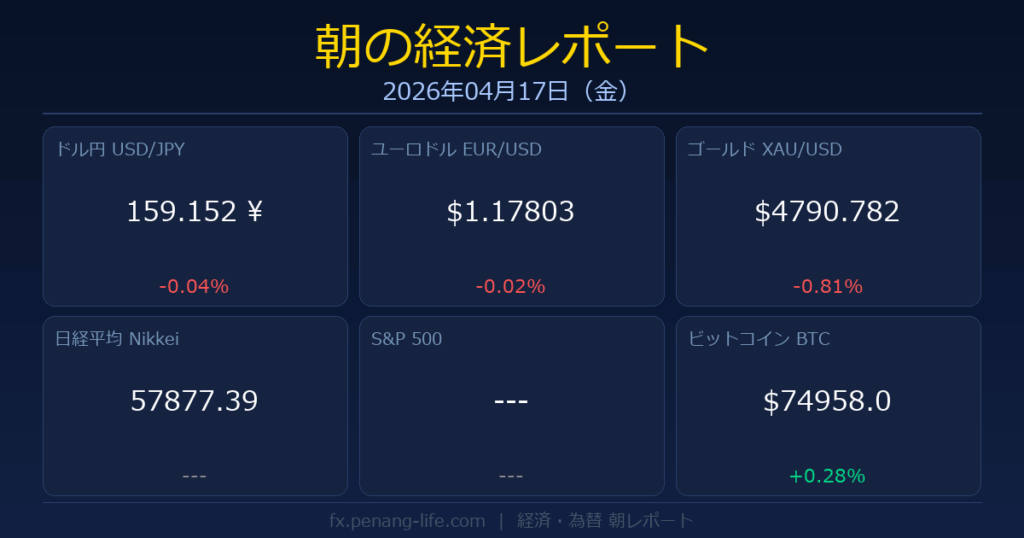 朝の経済レポート
2026年04月17日（金）

ドル円 USD/JPY
159.152 ¥
-0.04%

ユーロドル EUR/USD
$1.17803
-0.02%

ゴールド XAU/USD
$4790.782
-0.81%

日経平均 Nikkei
57877.39
---

S&P 500
---
---

ビットコイン BTC
$74958.0
+0.28%

fx.penang-life.com | 経済・為替 朝レポート