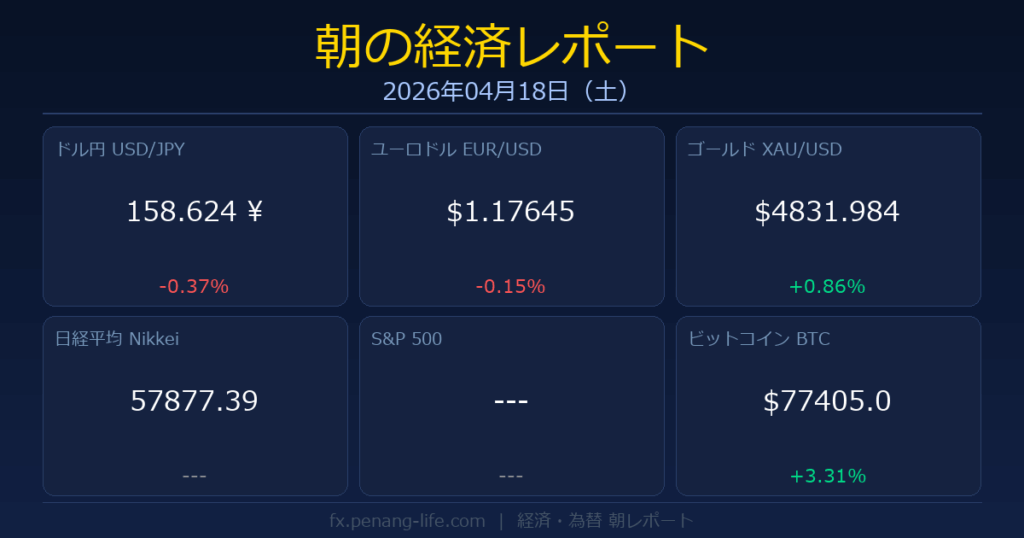 朝の経済レポート
2026年04月18日（土）

ドル円 USD/JPY
158.624 ¥
-0.37%

ユーロドル EUR/USD
$1.17645
-0.15%

ゴールド XAU/USD
$4831.984
+0.86%

日経平均 Nikkei
57877.39
---

S&P 500
---
---

ビットコイン BTC
$77405.0
+3.31%

fx.penang-life.com | 経済・為替 朝レポート